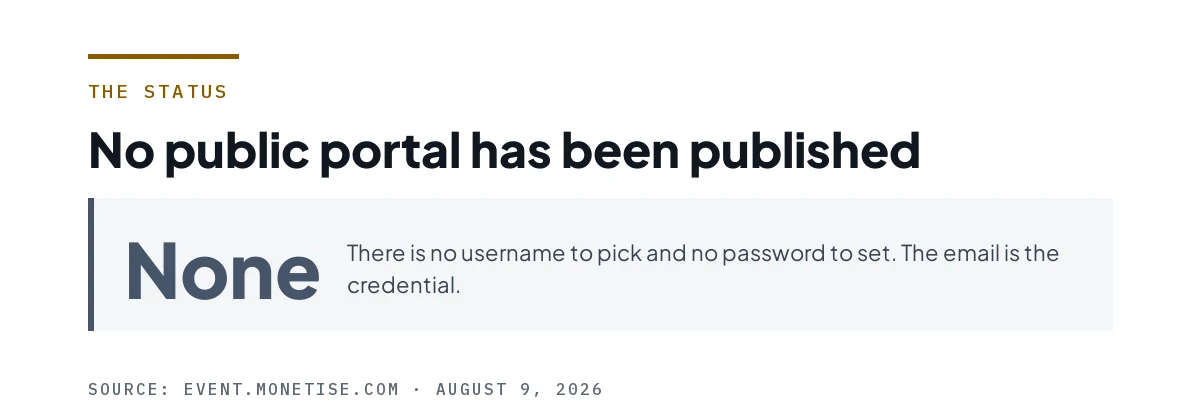 THE STATUS

No public portal has been published

None

There is no username to pick and no password to set. The email is the credential.

SOURCE: EVENT.MONETISE.COM · AUGUST 9, 2026